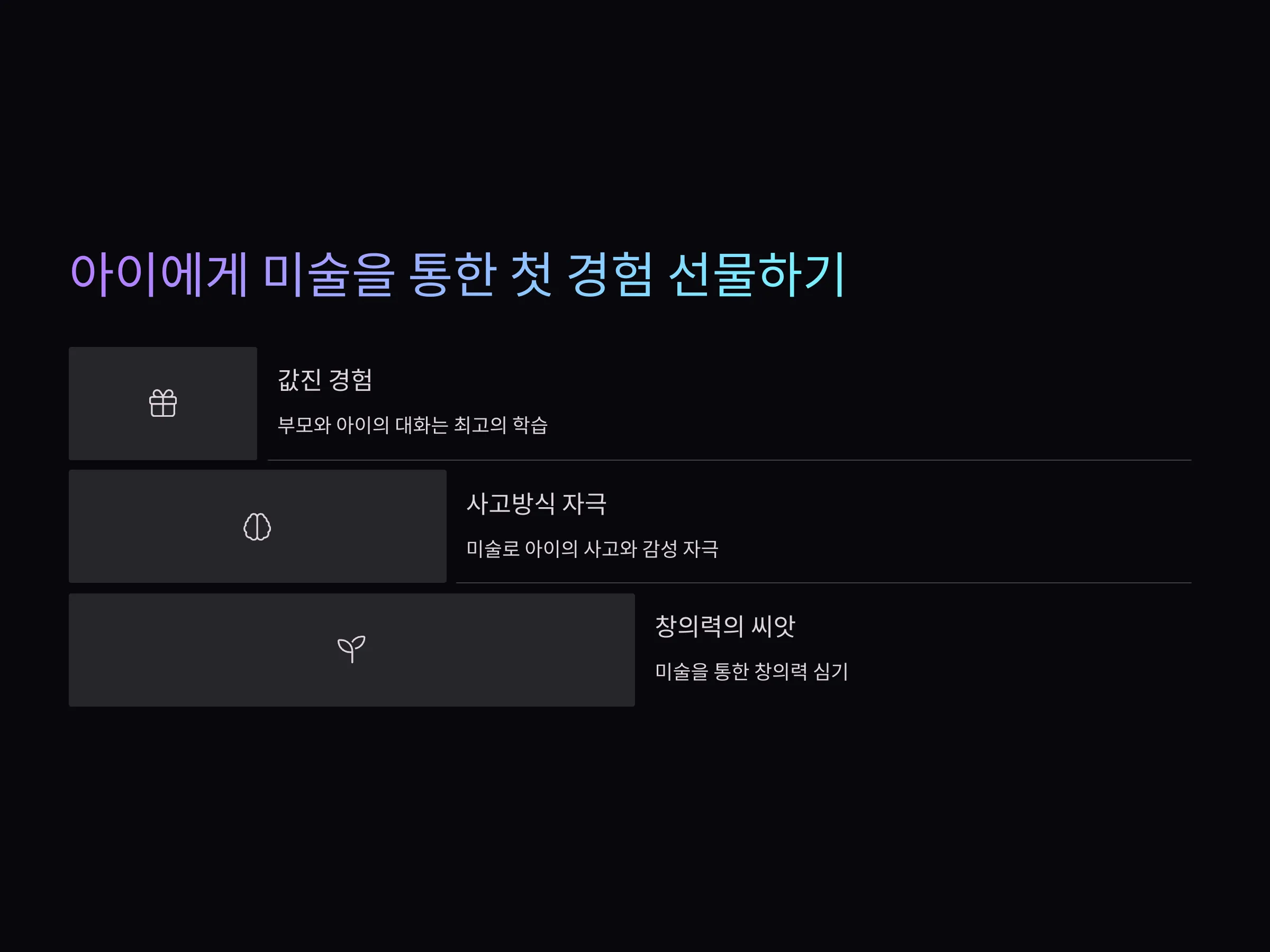 아이에게 미술을 통한 첫 경험 선물하기

값진 경험

부모와 아이의 대화는 최고의 학습

사고방식 자극

미술로 아이의 사고와 감성 자극

창의력의 씨앗

미술을 통한 창의력 심기